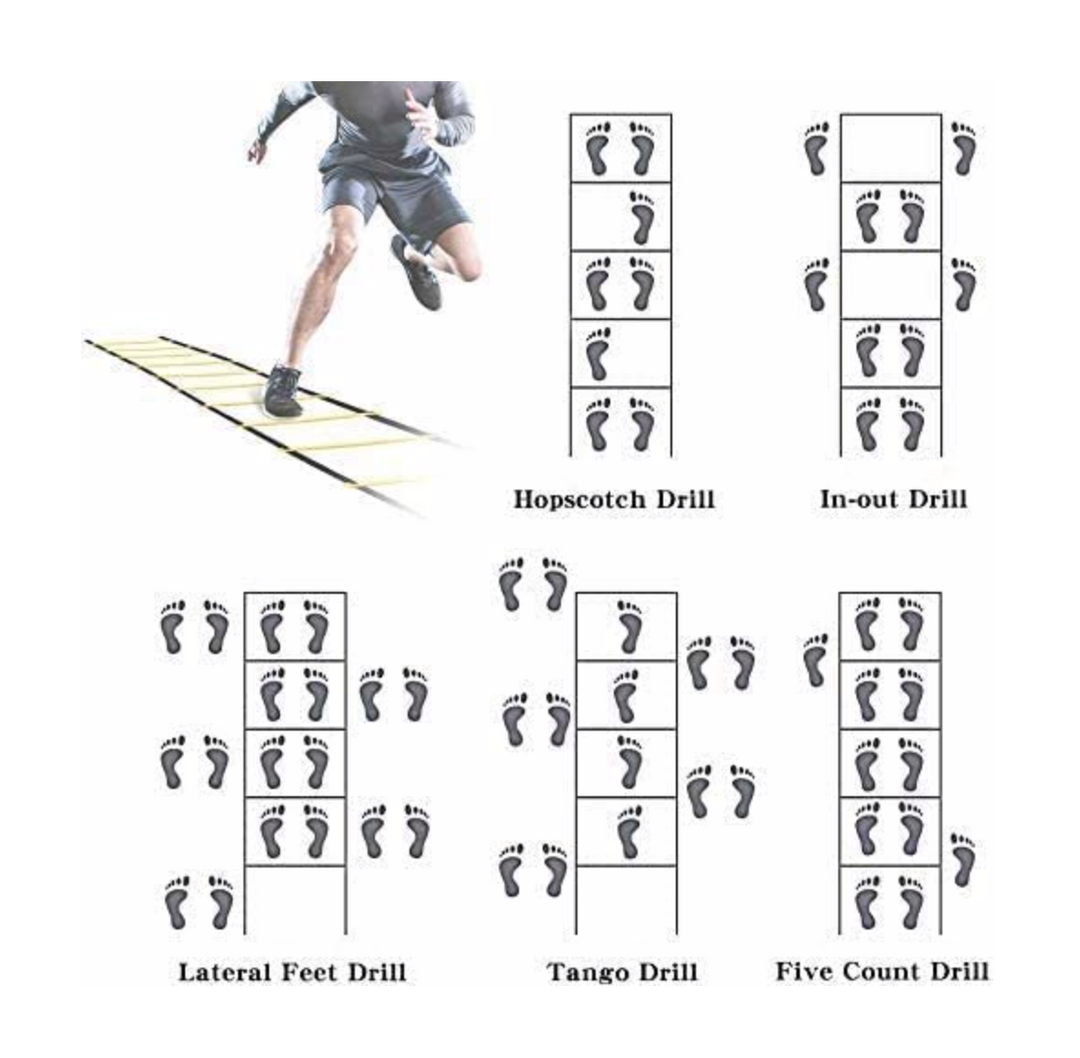 Hopscotch Drill

In-out Drill

Lateral Feet Drill

Tango Drill

Five Count Drill